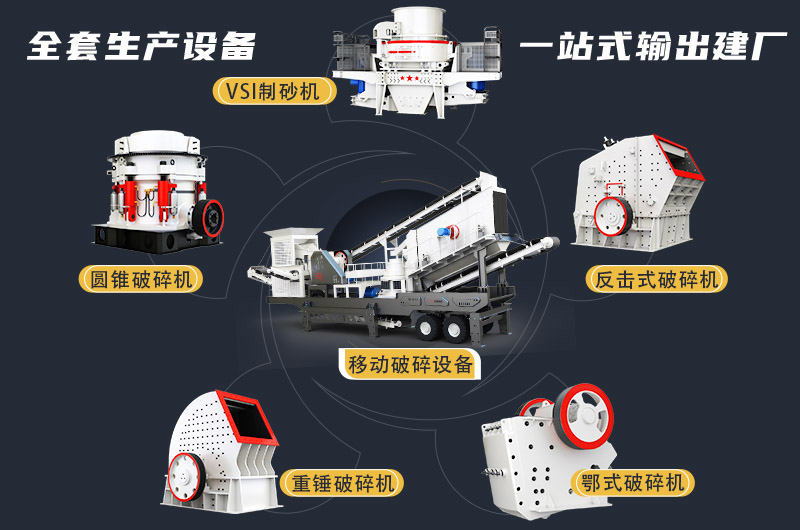 全套生产设备

一站式输出建厂

VSI制砂机

圆锥破碎机

反击式破碎机

移动破碎设备

重锤破碎机

鄂式破碎机